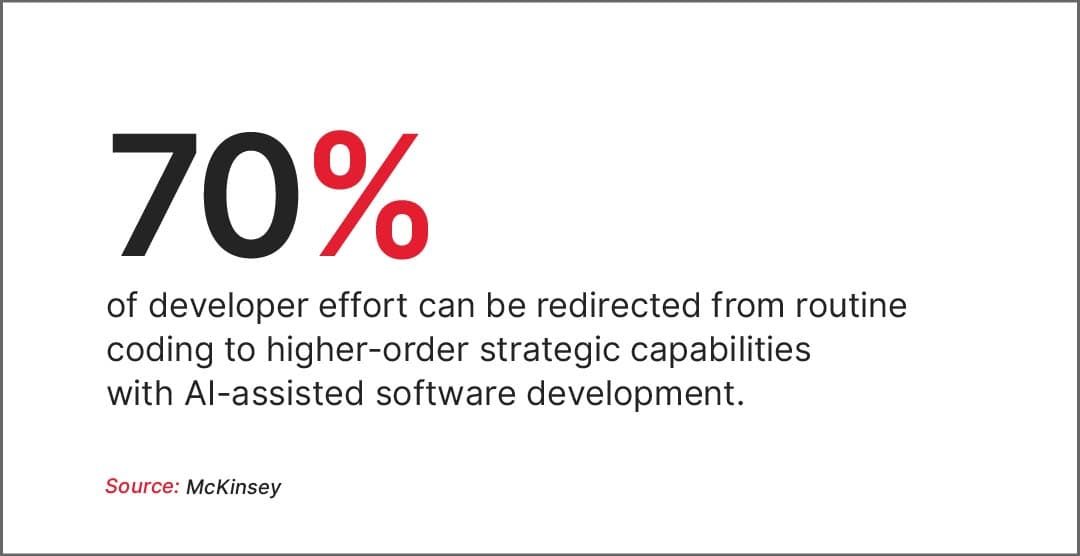 70%

of developer effort can be redirected from routine coding to higher-order strategic capabilities with AI-assisted software development.

Source: McKinsey