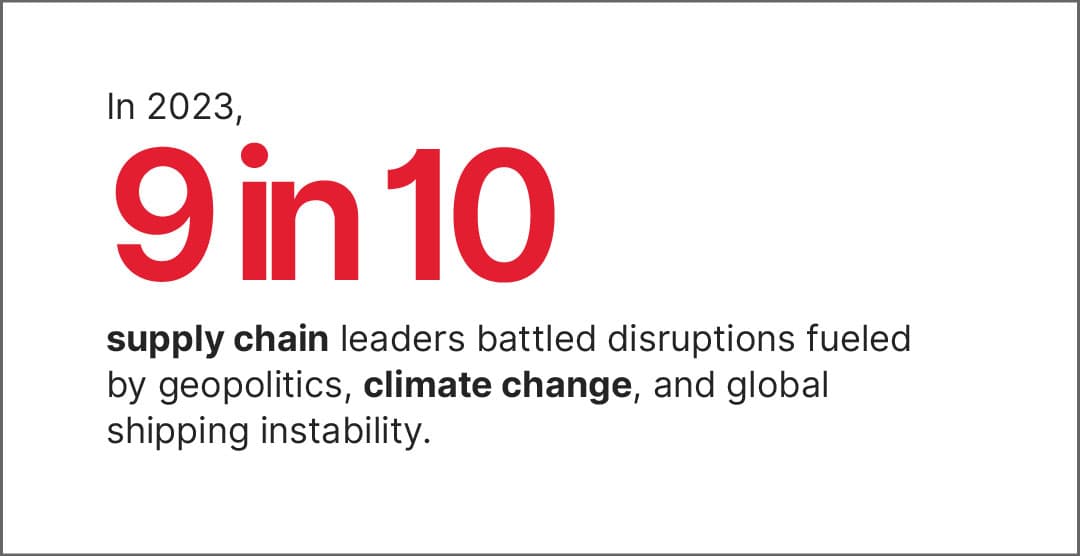 In 2023,

9 in 10

supply chain leaders battled disruptions fueled by geopolitics, climate change, and global shipping instability.