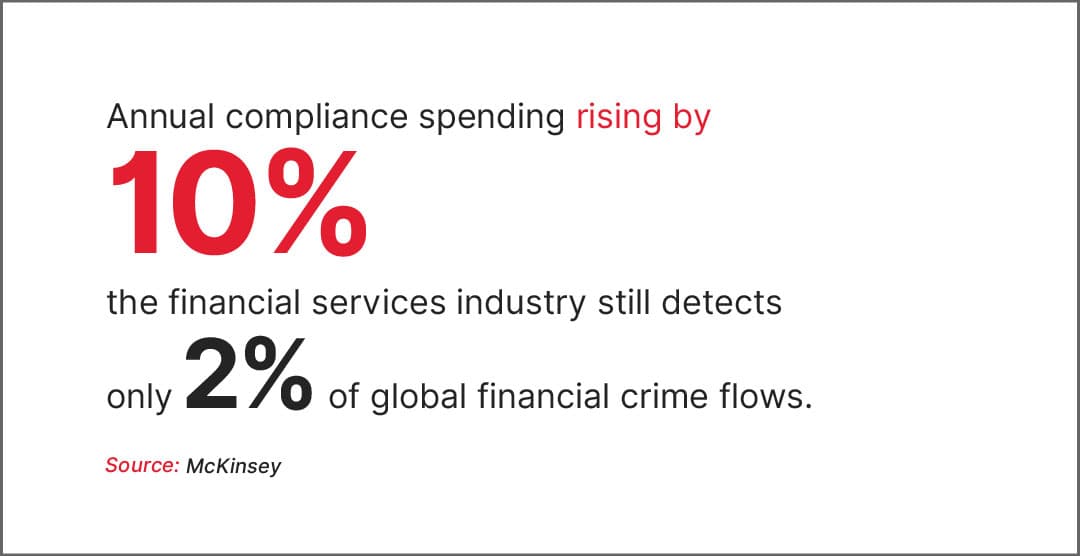 Annual compliance spending rising by

10%

the financial services industry still detects

only 2% of global financial crime flows.

Source: McKinsey